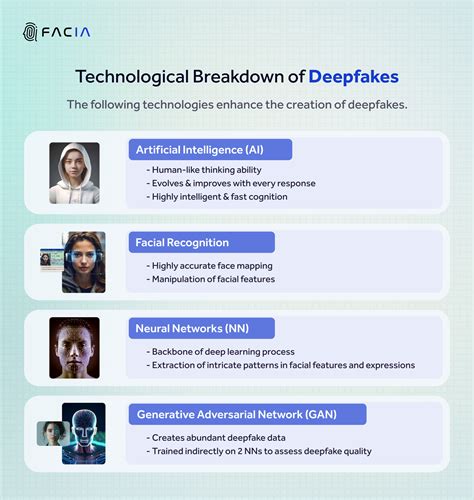 FACIA

Technological Breakdown of Deepfakes

The following technologies enhance the creation of deepfakes.

Artificial Intelligence (AI)

- Human-like thinking ability
- Evolves & improves with every response
- Highly intelligent & fast cognition

Facial Recognition

- Highly accurate face mapping
- Manipulation of facial features

Neural Networks (NN)

- Backbone of deep learning process
- Extraction of intricate patterns in facial features and expressions

Generative Adversarial Network (GAN)

- Creates abundant deepfake data
- Trained indirectly on 2 NNs to assess deepfake quality